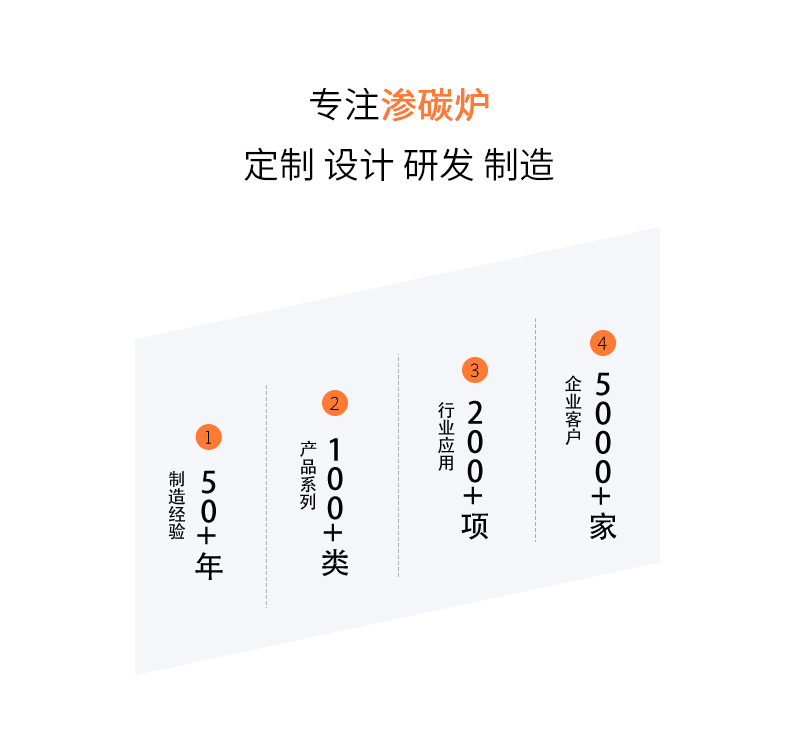 专注渗碳炉

定制 设计 研发 制造

1
制造经验
50+年

2
产品系列
100+类

3
行业应用
200+项

4
企业客户
5000+家