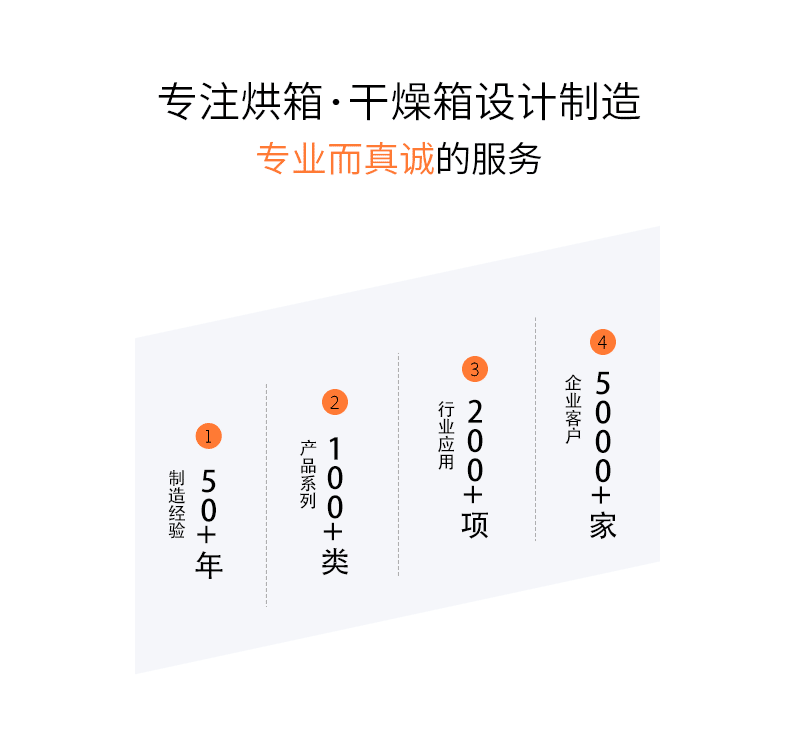 专注烘箱·干燥箱设计制造
专业而真诚的服务

1
制造经验
50+年

2
产品系列
100+类

3
行业应用
200+项

4
企业客户
5000+家