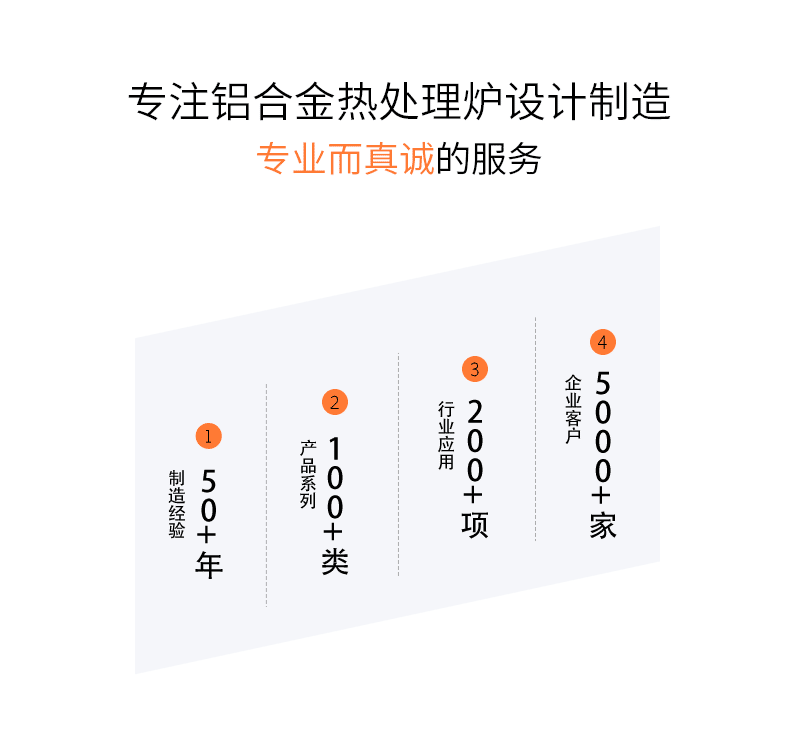 专注铝合金热处理炉设计制造

专业而真诚的服务

1
制造经验
50+年

2
产品系列
100+类

3
行业应用
200+项

4
企业客户
5000+家